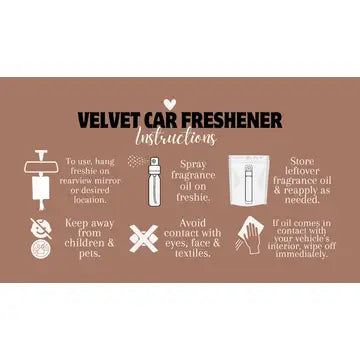 VELVET CAR FRESHENER
Instructions

To use, hang freshie on rearview mirror or desired location.

Spray fragrance oil on freshie.

Store leftover fragrance oil & reapply as needed.

Keep away from children & pets.

Avoid contact with eyes, face & textiles.

If oil comes in contact with your vehicle's interior, wipe off immediately.